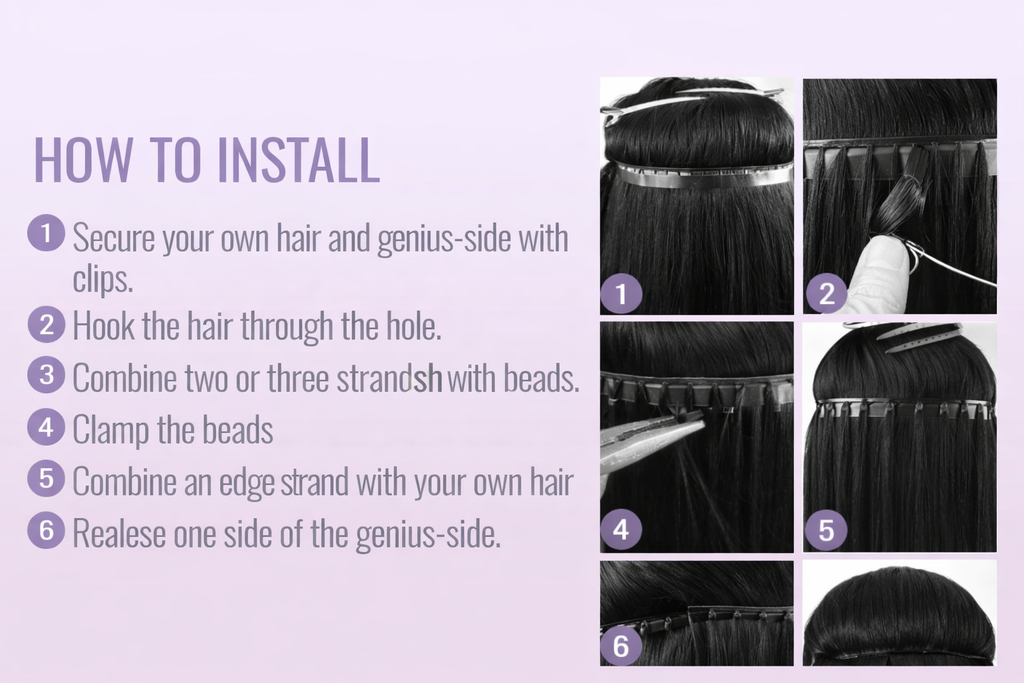 HOW TO INSTALL

1 Secure your own hair and genius-side with clips.

2 Hook the hair through the hole.

3 Combine two or three strandsh with beads.

4 Clamp the beads

5 Combine an edge strand with your own hair

6 Realese one side of the genius-side.

1

2

4

5

6